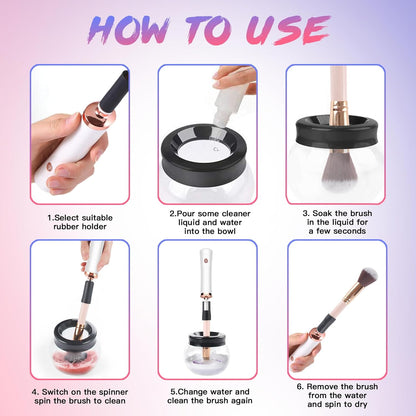 HOW TO USE

1.Select suitable rubber holder

2.Pour some cleaner liquid and water into the bowl

3. Soak the brush in the liquid for a few seconds

4. Switch on the spinner spin the brush to clean

5.Change water and clean the brush again

6. Remove the brush from the water and spin to dry