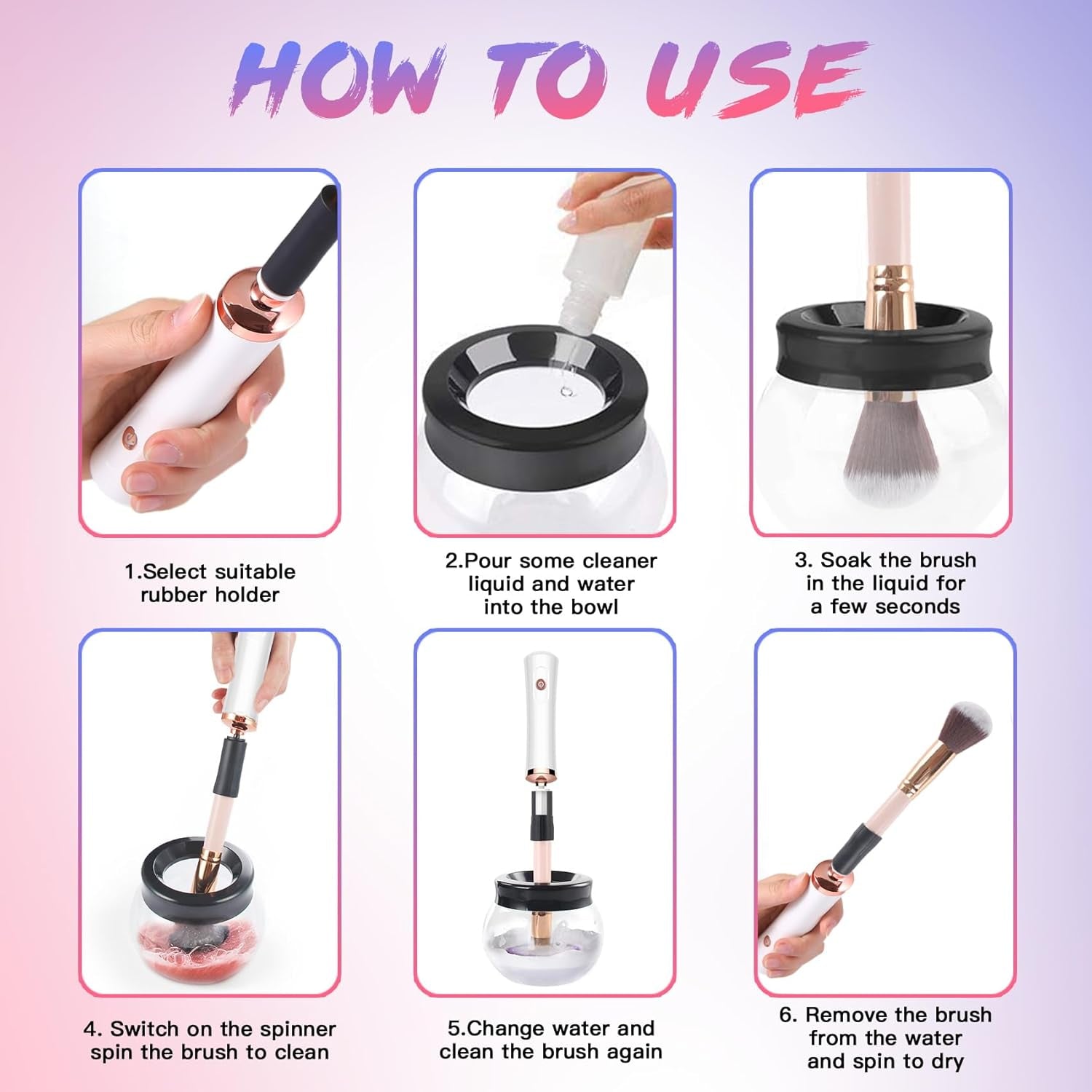 HOW TO USE

1.Select suitable rubber holder

2.Pour some cleaner liquid and water into the bowl

3. Soak the brush in the liquid for a few seconds

4. Switch on the spinner spin the brush to clean

5.Change water and clean the brush again

6. Remove the brush from the water and spin to dry